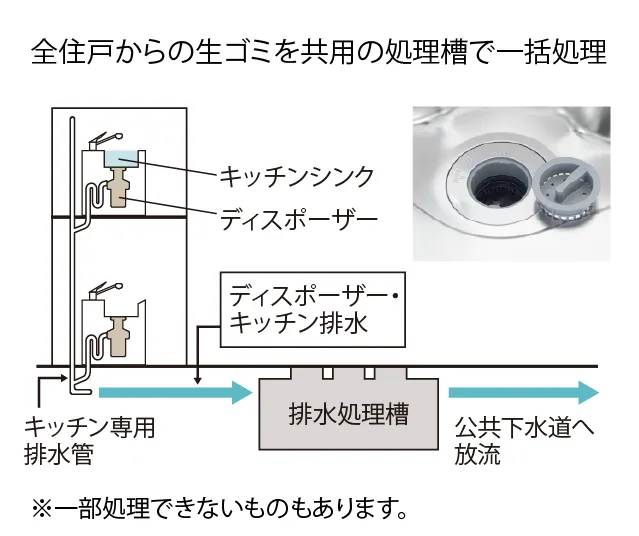 全住戸からの生ゴミを共用の処理槽で一括処理

キッチンシンク

ディスポーザー

ディスポーザー・キッチン排水

キッチン専用排水管

排水処理槽

公共下水道へ放流

※一部処理できないものもあります。